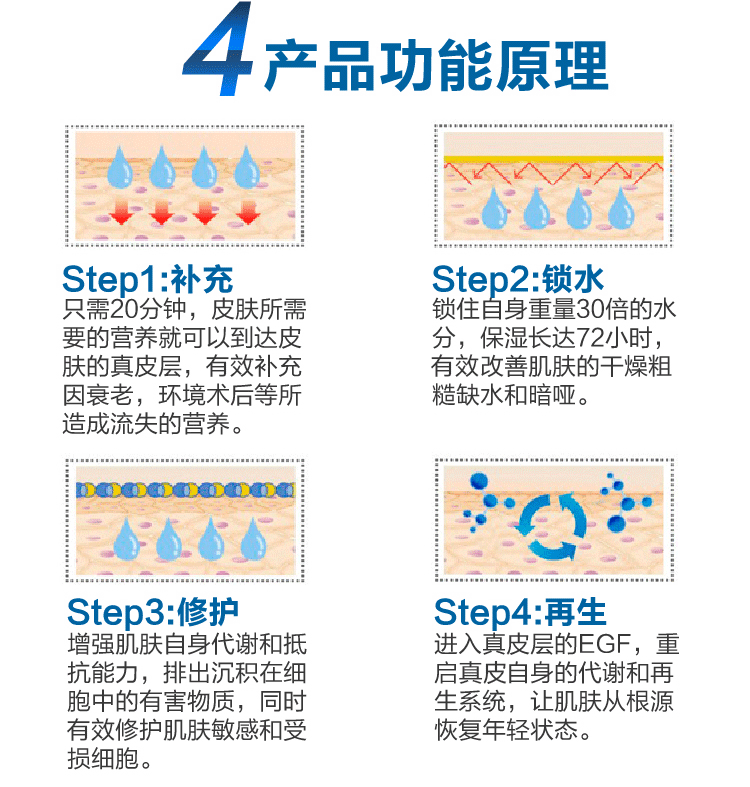 4 产品功能原理

Step1:补充
只需20分钟，皮肤所需要的营养就可以到达皮肤的真皮层，有效补充因衰老，环境术后等所造成流失的营养。

Step2:锁水
锁住自身重量30倍的水分，保湿长达72小时，有效改善肌肤的干燥粗糙缺水和暗哑。

Step3:修护
增强肌肤自身代谢和抵抗能力，排出沉积在细胞中的有害物质，同时有效修护肌肤敏感和受损细胞。

Step4:再生
进入真皮层的EGF，重启真皮自身的代谢和再生系统，让肌肤从根源恢复年轻状态。