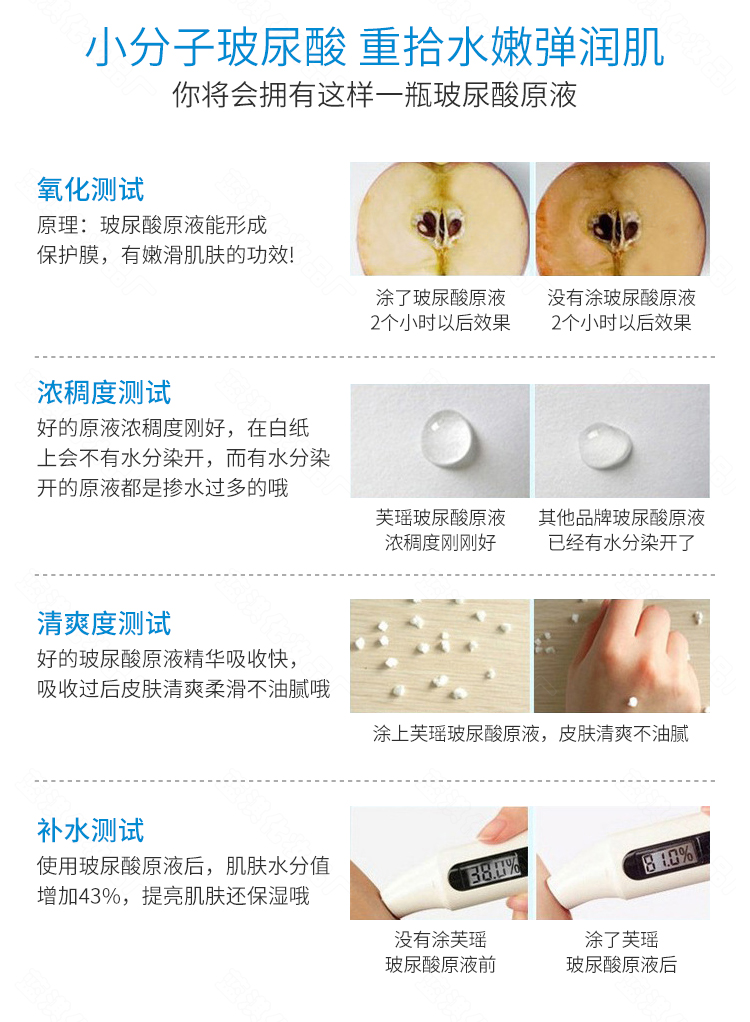 小分子玻尿酸 重拾水嫩弹润肌
你将会拥有这样一瓶玻尿酸原液

氧化测试
原理：玻尿酸原液能形成保护膜，有嫩滑肌肤的功效!

涂了玻尿酸原液
2个小时以后效果

没有涂玻尿酸原液
2个小时以后效果

浓稠度测试
好的原液浓稠度刚好，在白纸上会不有水分染开，而有水分染开的原液都是掺水过多的哦

芙瑶玻尿酸原液
浓稠度刚刚好

其他品牌玻尿酸原液
已经有水分染开了

清爽度测试
好的玻尿酸原液精华吸收快，吸收过后皮肤清爽柔滑不油腻哦

涂上芙瑶玻尿酸原液，皮肤清爽不油腻

补水测试
使用玻尿酸原液后，肌肤水分值增加43%，提亮肌肤还保湿哦

38.1%

81.0%

没有涂芙瑶
玻尿酸原液前

涂了芙瑶
玻尿酸原液后